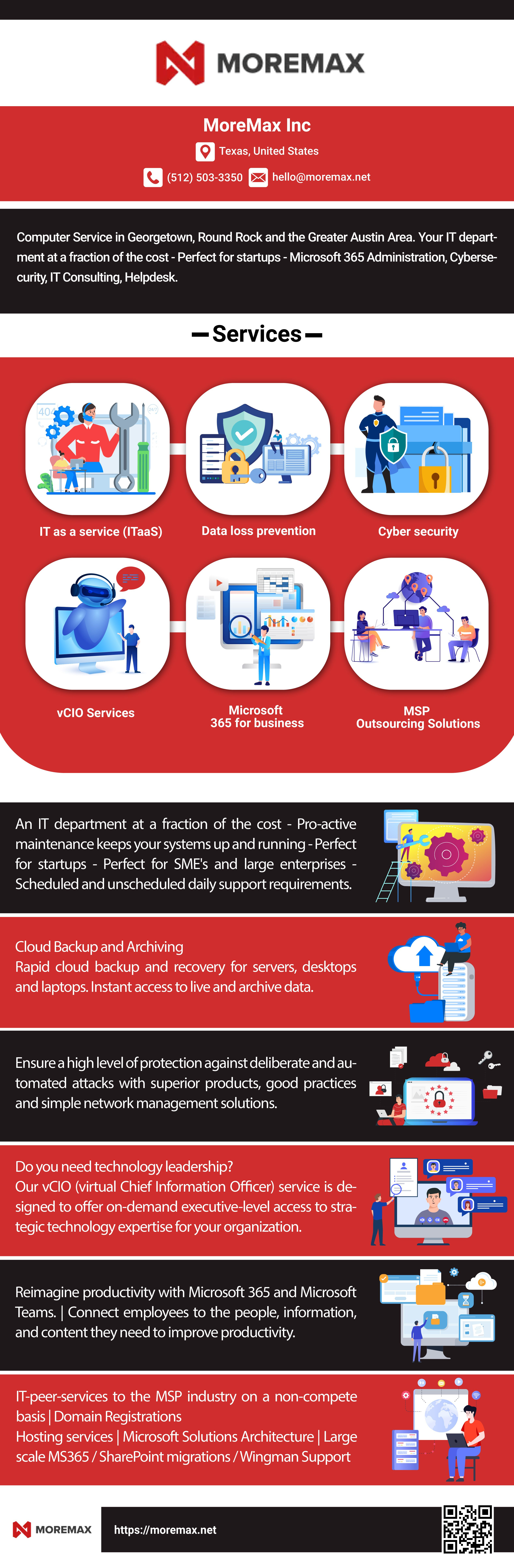 MOREMAX

MoreMax Inc
Texas, United States
(512) 503-3350 hello@moremax.net

Computer Service in Georgetown, Round Rock and the Greater Austin Area. Your IT department at a fraction of the cost - Perfect for startups - Microsoft 365 Administration, Cybersecurity, IT Consulting, Helpdesk.

— Services —

IT as a service (ITaaS)

Data loss prevention

Cyber security

vCIO Services

Microsoft 365 for business

MSP Outsourcing Solutions

An IT department at a fraction of the cost - Pro-active maintenance keeps your systems up and running - Perfect for startups - Perfect for SME's and large enterprises - Scheduled and unscheduled daily support requirements.

Cloud Backup and Archiving
Rapid cloud backup and recovery for servers, desktops and laptops. Instant access to live and archive data.

Ensure a high level of protection against deliberate and automated attacks with superior products, good practices and simple network management solutions.

Do you need technology leadership?
Our vCIO (virtual Chief Information Officer) service is designed to offer on-demand executive-level access to strategic technology expertise for your organization.

Reimagine productivity with Microsoft 365 and Microsoft Teams. | Connect employees to the people, information, and content they need to improve productivity.

IT-peer-services to the MSP industry on a non-compete basis | Domain Registrations
Hosting services | Microsoft Solutions Architecture | Large scale MS365 / SharePoint migrations / Wingman Support

MOREMAX
https://moremax.net