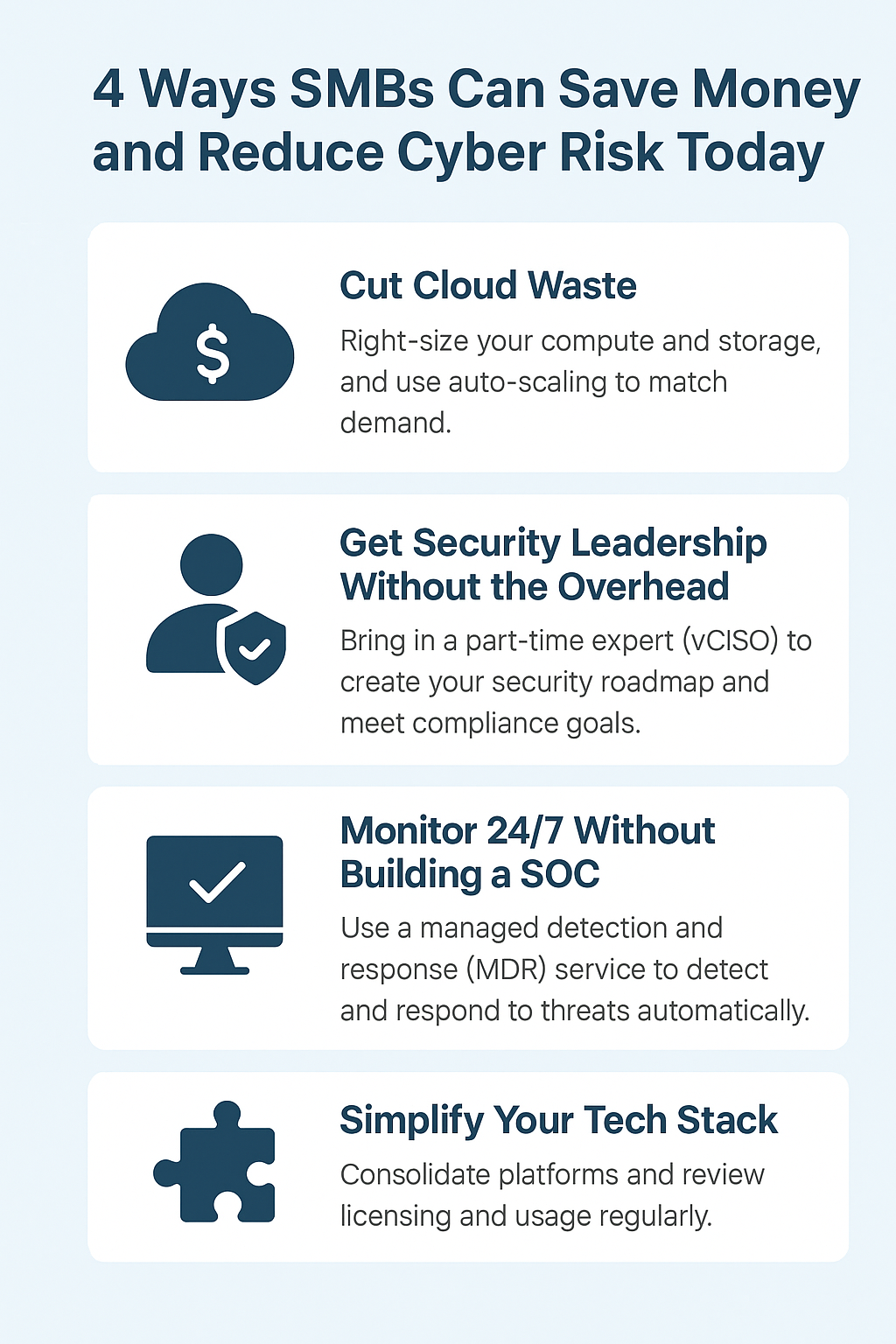 4 Ways SMBs Can Save Money and Reduce Cyber Risk Today

$

Cut Cloud Waste

Right-size your compute and storage, and use auto-scaling to match demand.

Get Security Leadership Without the Overhead

Bring in a part-time expert (vCISO) to create your security roadmap and meet compliance goals.

Monitor 24/7 Without Building a SOC

Use a managed detection and response (MDR) service to detect and respond to threats automatically.

Simplify Your Tech Stack

Consolidate platforms and review licensing and usage regularly.